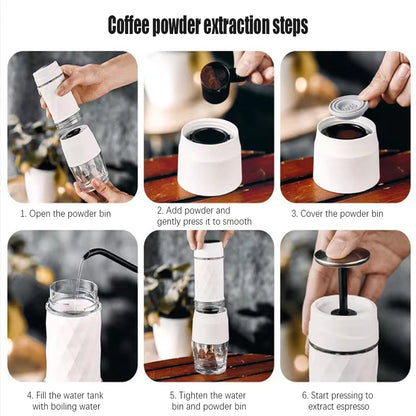 Coffee powder extraction steps

1. Open the powder bin

2. Add powder and gently press it to smooth

3. Cover the powder bin

4. Fill the water tank with boiling water

5. Tighten the water bin and powder bin

6. Start pressing to extract espresso